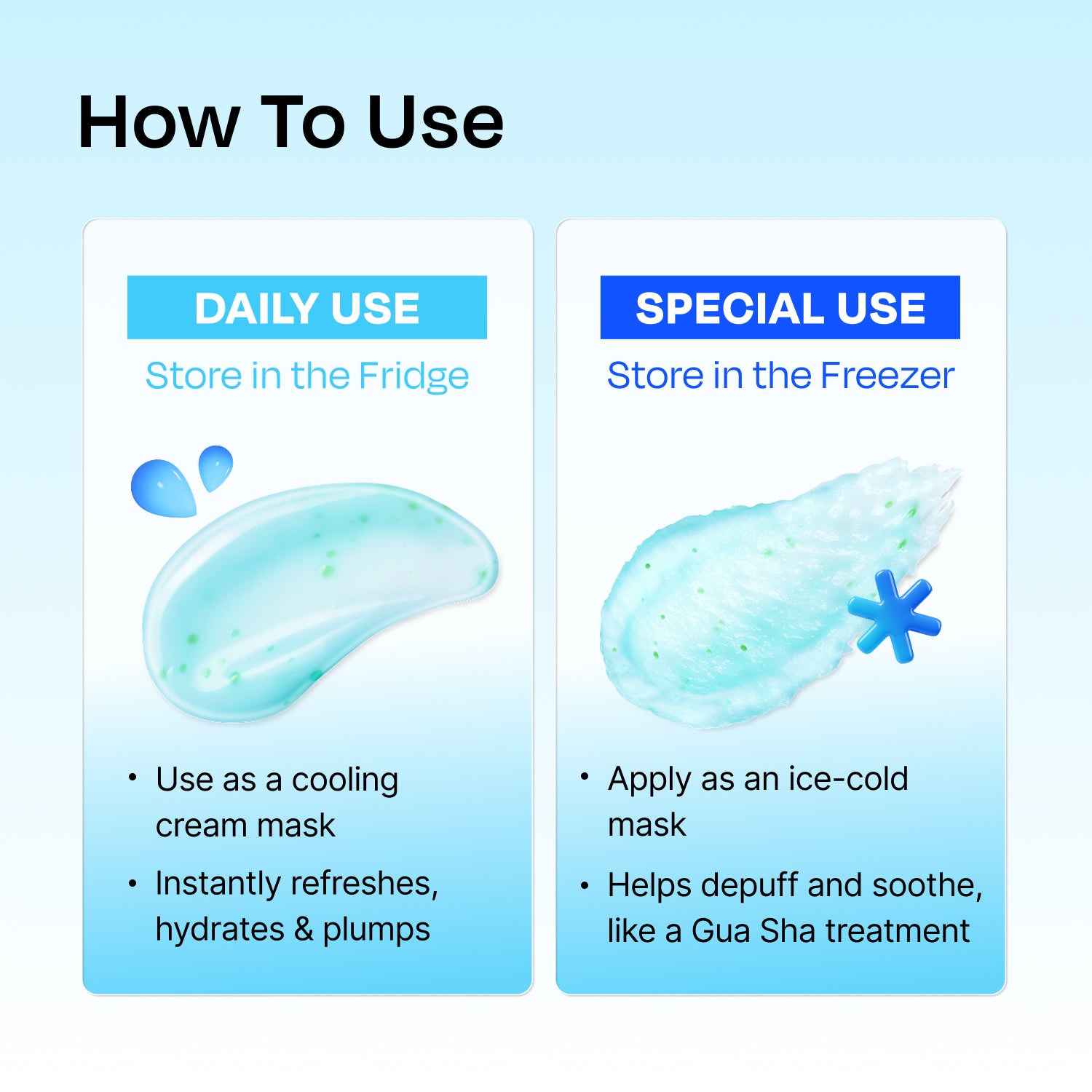 How To Use

DAILY USE

Store in the Fridge

• Use as a cooling cream mask

• Instantly refreshes, hydrates & plumps

SPECIAL USE

Store in the Freezer

• Apply as an ice-cold mask

• Helps depuff and soothe, like a Gua Sha treatment