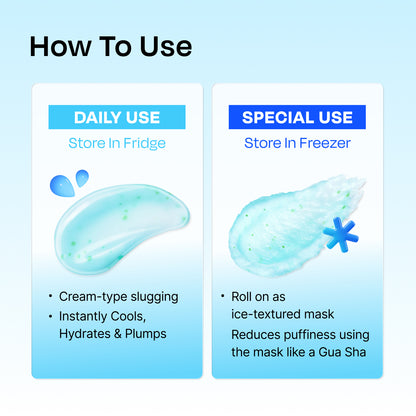 How To Use

DAILY USE

Store In Fridge

• Cream-type slugging
• Instantly Cools, Hydrates & Plumps

SPECIAL USE

Store In Freezer

• Roll on as ice-textured mask

Reduces puffiness using the mask like a Gua Sha